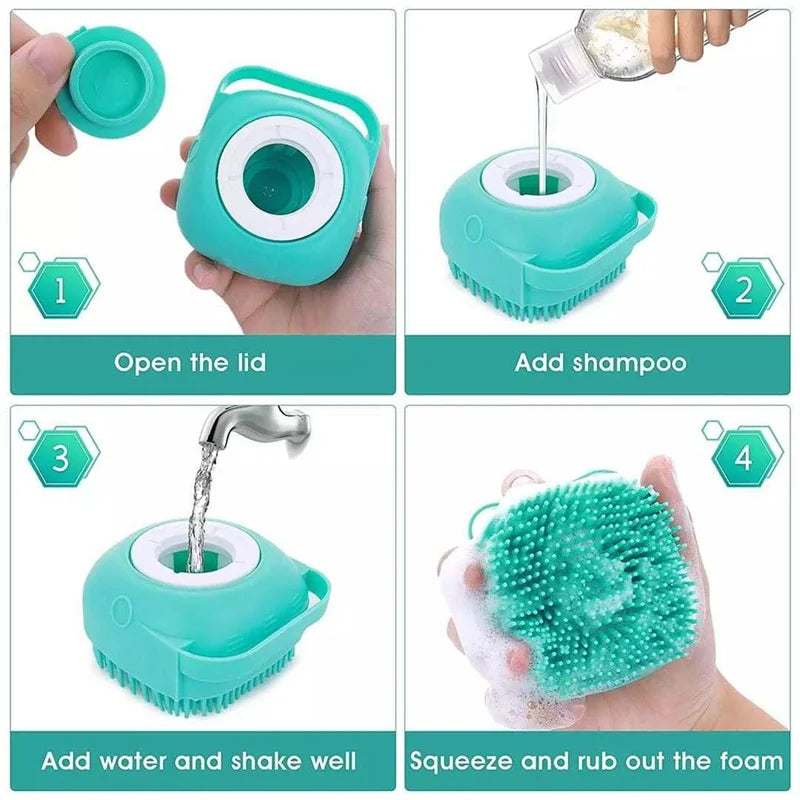 1

Open the lid

2

Add shampoo

3

Add water and shake well

4

Squeeze and rub out the foam