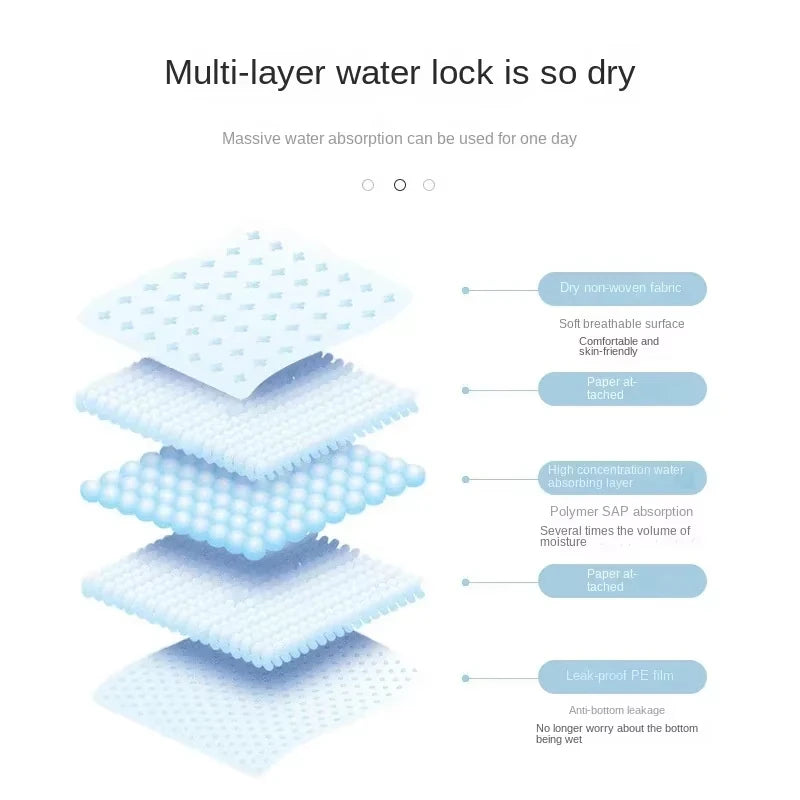 Multi-layer water lock is so dry

Massive water absorption can be used for one day

Dry non-woven fabric

Soft breathable surface

Comfortable and skin-friendly

Paper attached

High concentration water absorbing layer

Polymer SAP absorption

Several times the volume of moisture

Paper attached

Leak-proof PE film

Anti-bottom leakage

No longer worry about the bottom being wet